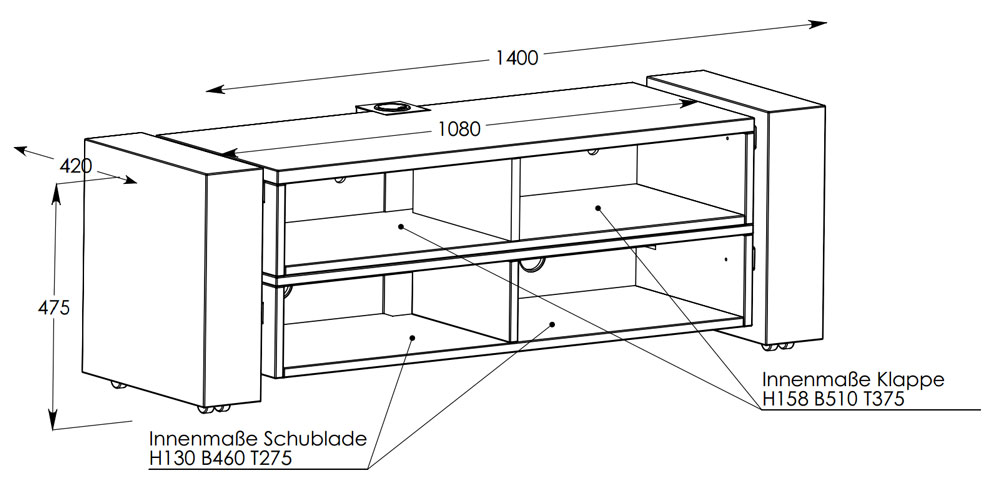 1400

1080

420

475

Innenmaße Klappe
H158 B510 T375

Innenmaße Schublade
H130 B460 T275