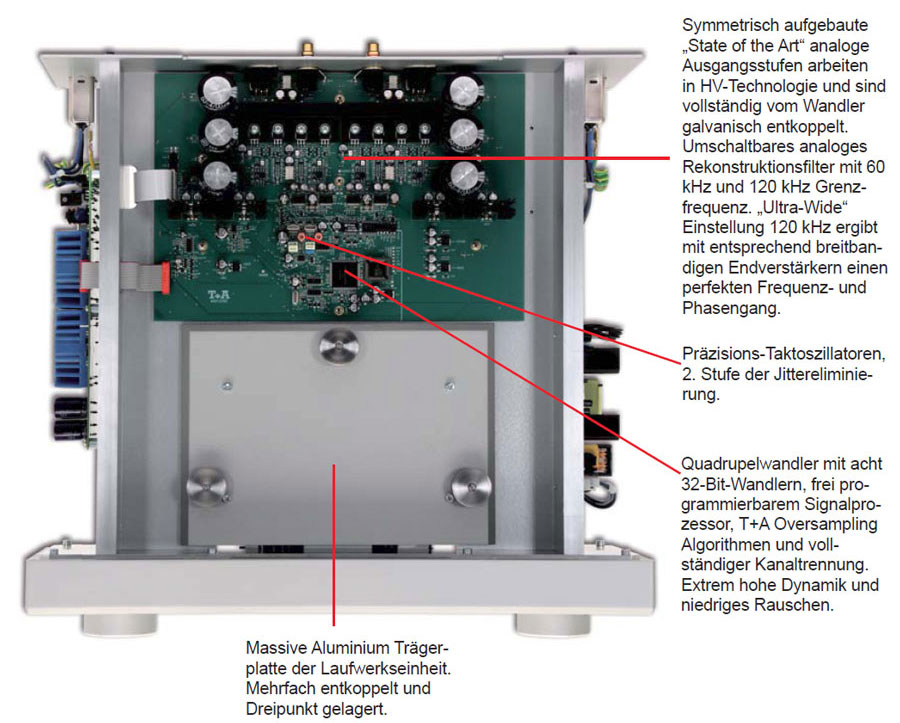 Symmetrisch aufgebaute „State of the Art“ analoge Ausgangsstufen arbeiten in HV-Technologie und sind vollständig vom Wandler galvanisch entkoppelt. Umschaltbares analoges Rekonstruktionsfilter mit 60 kHz und 120 kHz Grenzfrequenz. „Ultra-Wide“ Einstellung 120 kHz ergibt mit entsprechend breitbandigen Endverstärkern einen perfekten Frequenz- und Phasengang.

Präzisions-Taktoszillatoren, 2. Stufe der Jittereliminierung.

Quadrupelwandler mit acht 32-Bit-Wandlern, frei programmierbarem Signalprozessor, T+A Oversampling Algorithmen und vollständiger Kanaltrennung. Extrem hohe Dynamik und niedriges Rauschen.

T+A

Massive Aluminium Trägerplatte der Laufwerkseinheit. Mehrfach entkoppelt und Dreipunkt gelagert.