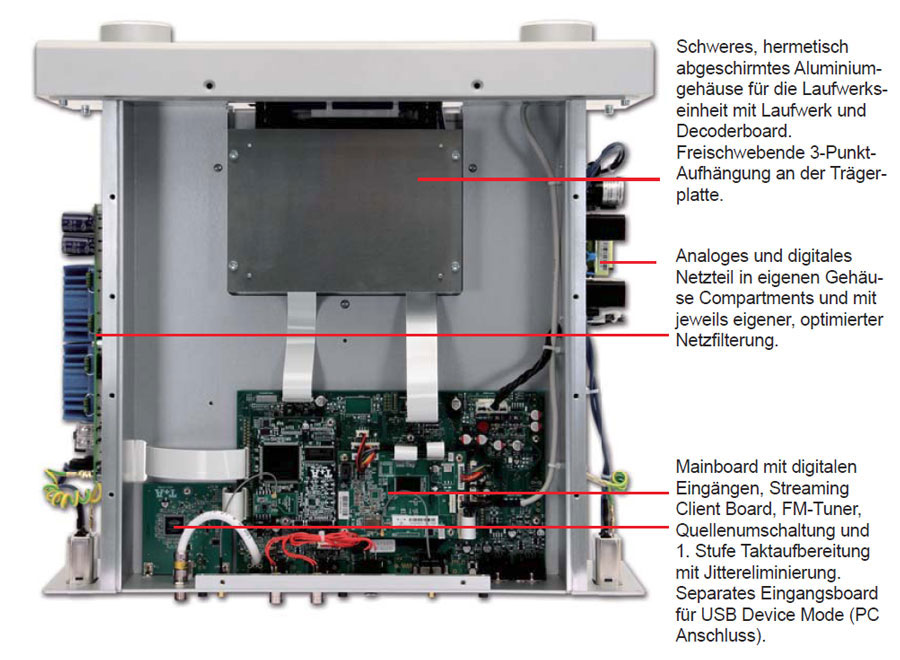 Schweres, hermetisch abgeschirmtes Aluminiumgehäuse für die Laufwerkseinheit mit Laufwerk und Decoderboard. Freischwebende 3-Punkt-Aufhängung an der Trägerplatte.

Analoges und digitales Netzteil in eigenen Gehäuse Compartments und mit jeweils eigener, optimierter Netzfilterung.

Mainboard mit digitalen Eingängen, Streaming Client Board, FM-Tuner, Quellenumschaltung und 1. Stufe Taktaufbereitung mit Jittereliminierung. Separates Eingangsboard für USB Device Mode (PC Anschluss).