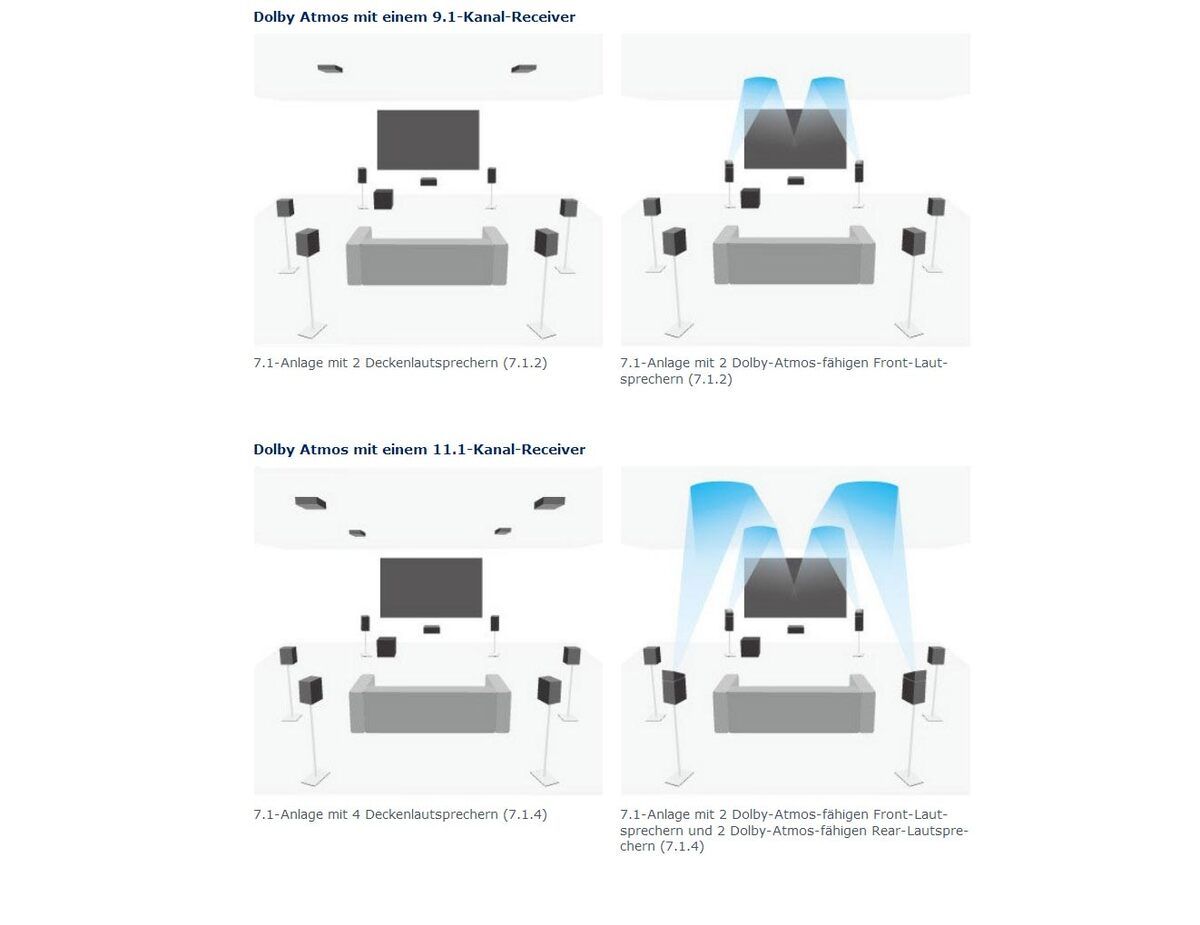 Dolby Atmos mit einem 9.1-Kanal-Receiver

7.1-Anlage mit 2 Deckenlautsprechern (7.1.2)

7.1-Anlage mit 2 Dolby-Atmos-fähigen Front-Lautsprechern (7.1.2)

Dolby Atmos mit einem 11.1-Kanal-Receiver

7.1-Anlage mit 4 Deckenlautsprechern (7.1.4)

7.1-Anlage mit 2 Dolby-Atmos-fähigen Front-Lautsprechern und 2 Dolby-Atmos-fähigen Rear-Lautsprechern (7.1.4)