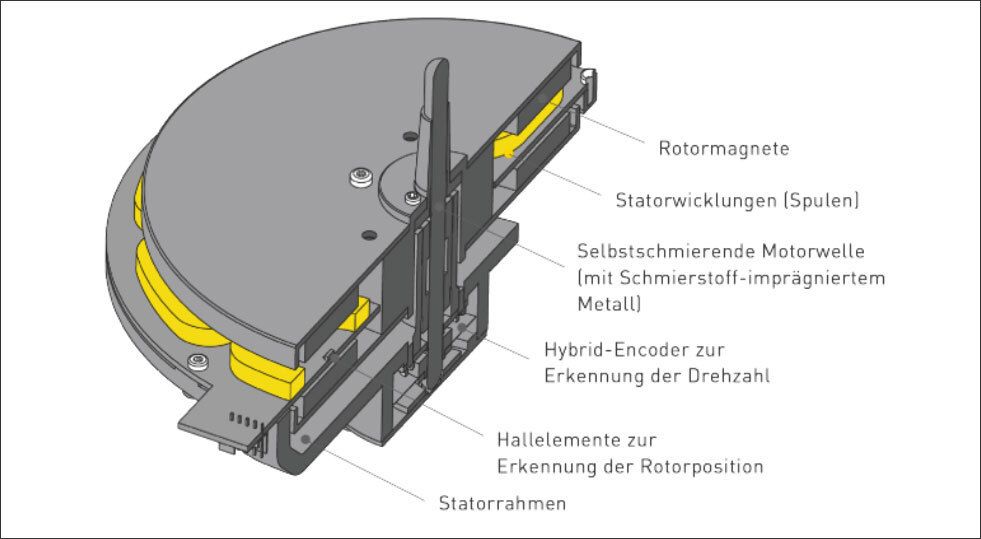 Rotormagnete

Statorwicklungen (Spulen)

Selbstschmierende Motorwelle (mit Schmierstoff-imprägniertem Metall)

Hybrid-Encoder zur Erkennung der Drehzahl

Hallelemente zur Erkennung der Rotorposition

Statorrahmen