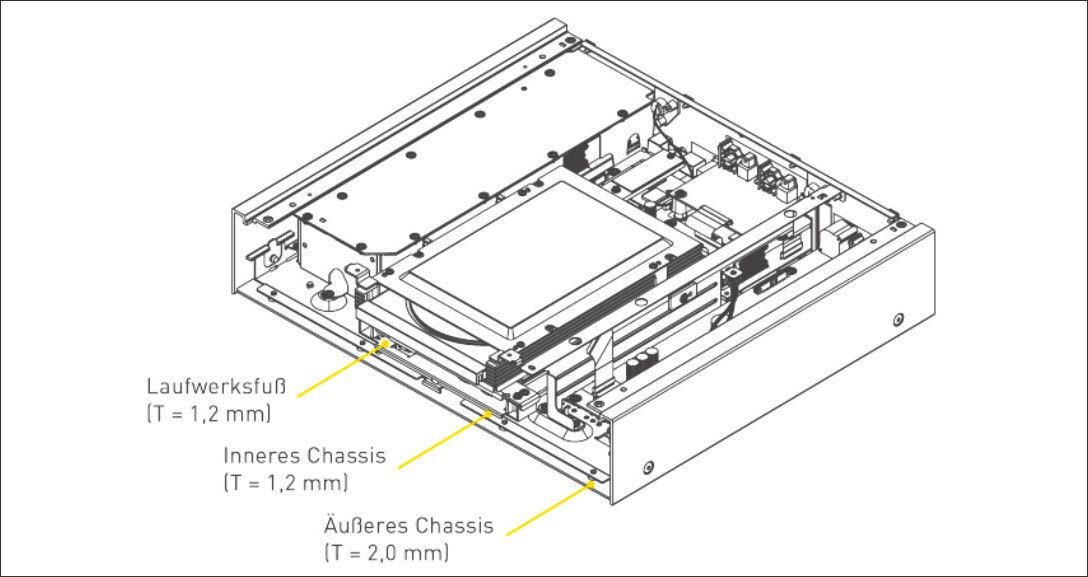 Laufwerksfuß
(T = 1,2 mm)

Inneres Chassis
(T = 1,2 mm)

Äußeres Chassis
(T = 2,0 mm)