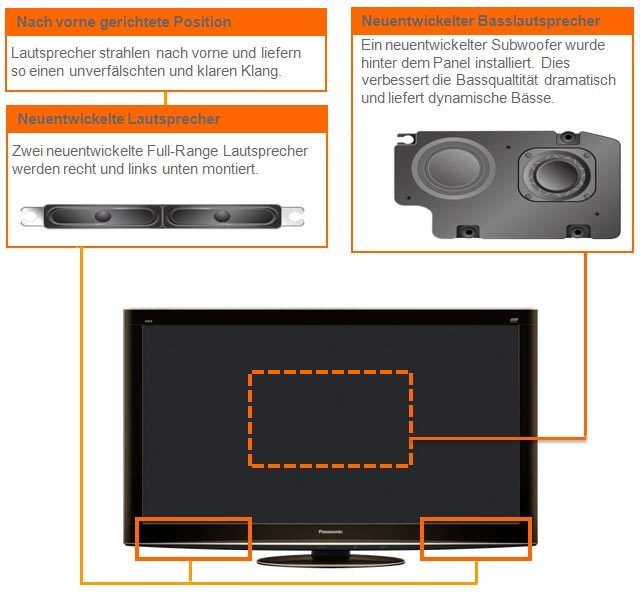 Nach vorne gerichtete Position

Lautsprecher strahlen nach vorne und liefern so einen unverfälschten und klaren Klang.

Neuentwickelte Lautsprecher

Zwei neuentwickelte Full-Range Lautsprecher werden recht und links unten montiert.

Neuentwickelter Basslautsprecher

Ein neuentwickelter Subwoofer wurde hinter dem Panel installiert. Dies verbessert die Bassqualtität dramatisch und liefert dynamische Bässe.

Panasonic